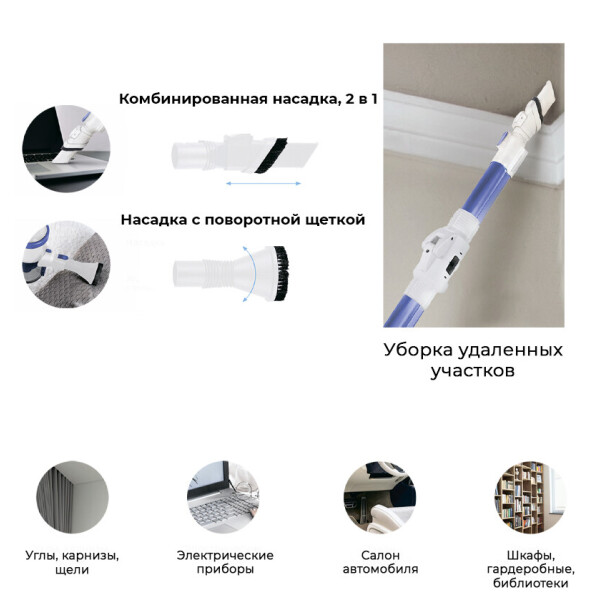 Комбинированная насадка, 2 в 1

Насадка с поворотной щеткой

Уборка удаленных участков

Углы, карнизы, щели

Электрические приборы

Салон автомобиля

Шкафы, гардеробные, библиотеки