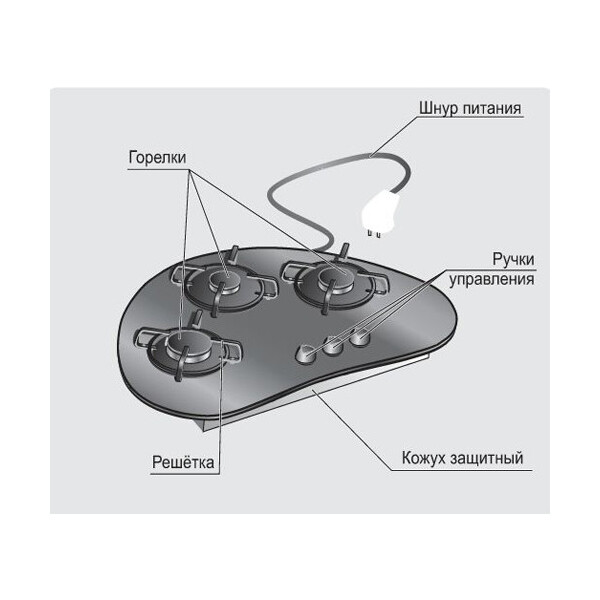 Шнур питания

Горелки

Ручки управления

Решётка

Кожух защитный