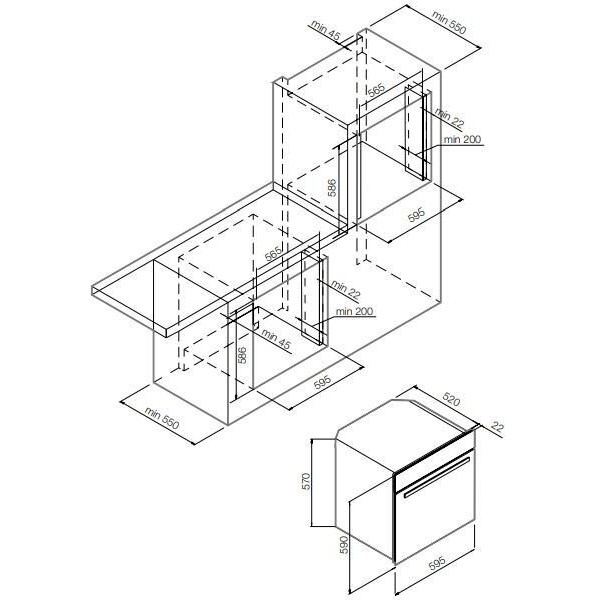 min 45
min 550
565
min 22
min 200
586
595
565
min 22
min 200
min 45
586
595
min 550
520
22
570
590
595