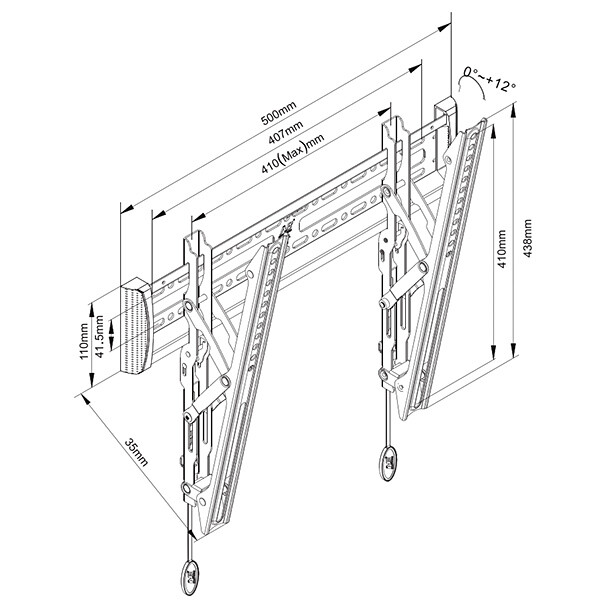 0°~+12°
500mm
407mm
410(Max)mm
410mm
438mm
110mm
41.5mm
35mm