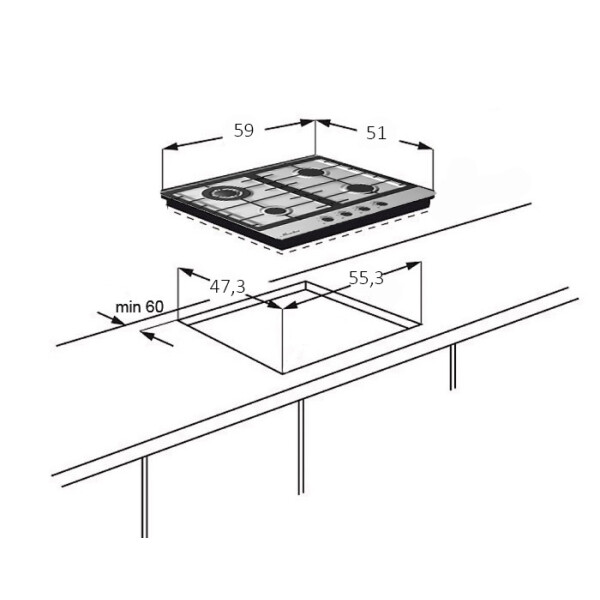 59
51
47,3
55,3
min 60