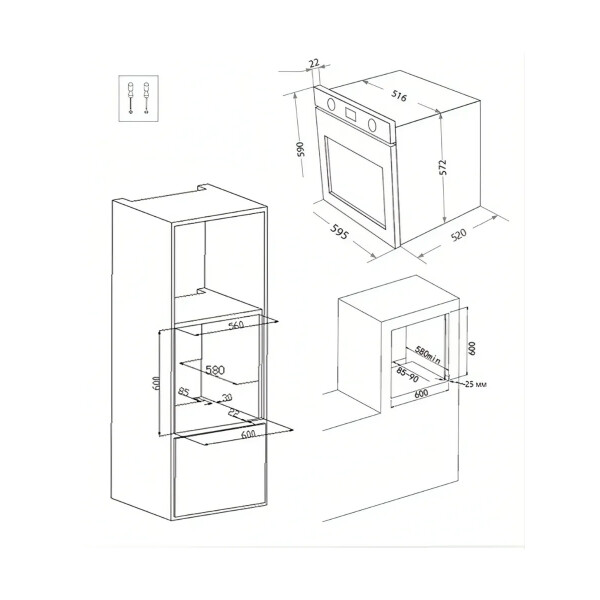 22
516
590
572
595
520
560
580
600
85
30
22
600
580min
600
85-90
25 мм
600